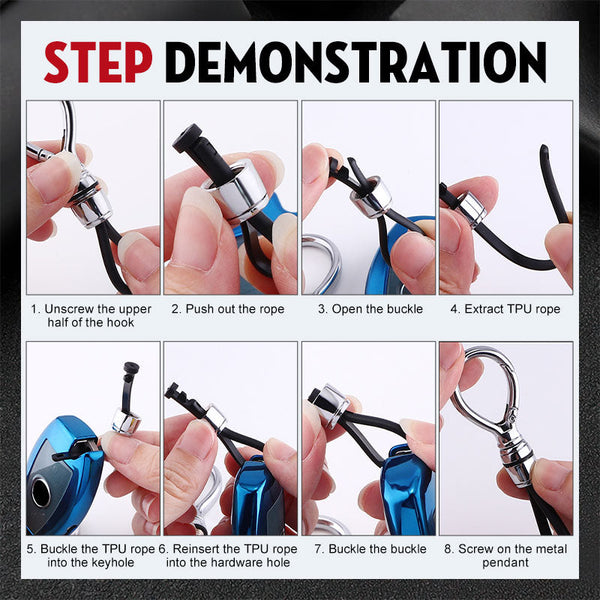 STEP DEMONSTRATION

1. Unscrew the upper half of the hook

2. Push out the rope

3. Open the buckle

4. Extract TPU rope

5. Buckle the TPU rope into the keyhole

6. Reinsert the TPU rope into the hardware hole

7. Buckle the buckle

8. Screw on the metal pendant