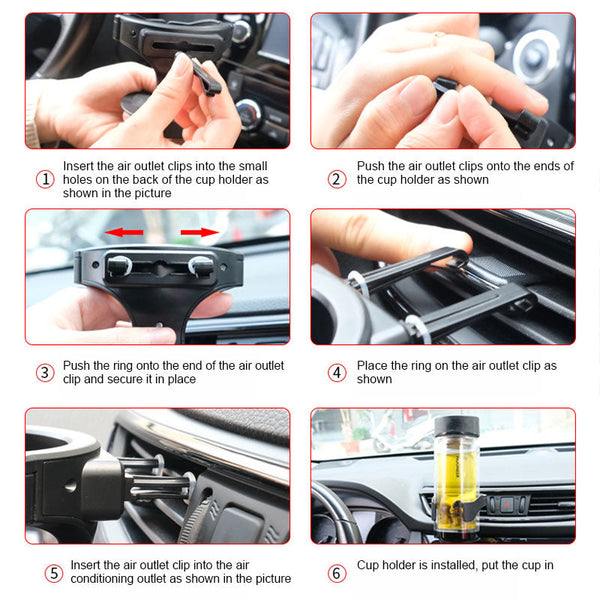 ① Insert the air outlet clips into the small holes on the back of the cup holder as shown in the picture

② Push the air outlet clips onto the ends of the cup holder as shown

③ Push the ring onto the end of the air outlet clip and secure it in place

④ Place the ring on the air outlet clip as shown

⑤ Insert the air outlet clip into the air conditioning outlet as shown in the picture

⑥ Cup holder is installed, put the cup in