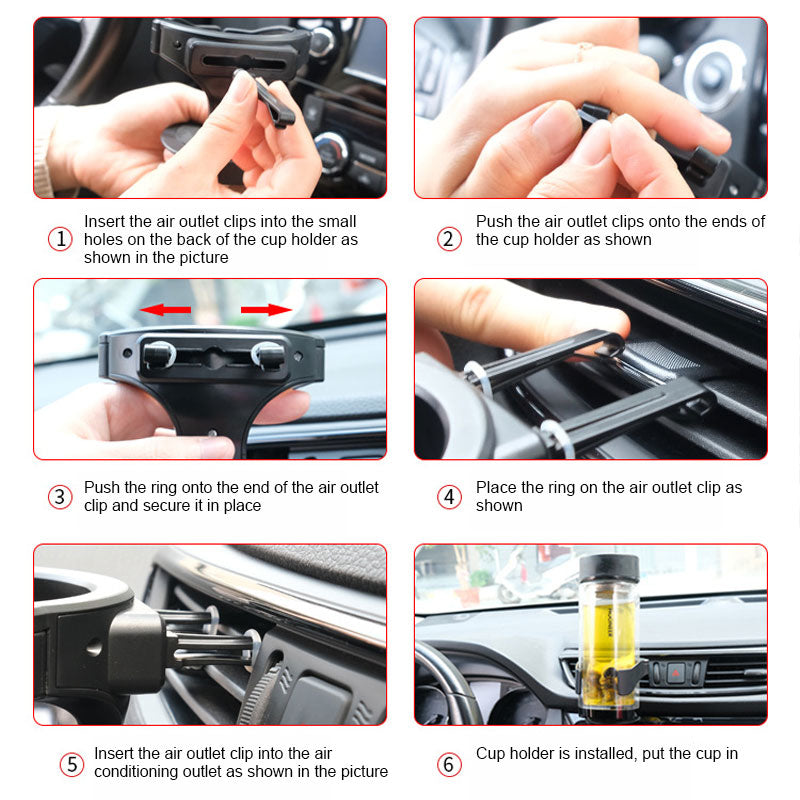 ① Insert the air outlet clips into the small holes on the back of the cup holder as shown in the picture

② Push the air outlet clips onto the ends of the cup holder as shown

③ Push the ring onto the end of the air outlet clip and secure it in place

④ Place the ring on the air outlet clip as shown

⑤ Insert the air outlet clip into the air conditioning outlet as shown in the picture

⑥ Cup holder is installed, put the cup in