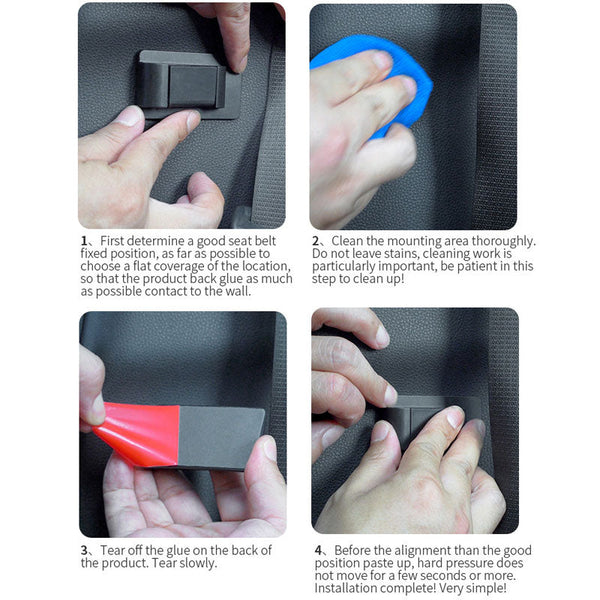 1、First determine a good seat belt fixed position, as far as possible to choose a flat coverage of the location, so that the product back glue as much as possible contact to the wall.

2、Clean the mounting area thoroughly. Do not leave stains, cleaning work is particularly important, be patient in this step to clean up!

3、Tear off the glue on the back of the product. Tear slowly.

4、Before the alignment than the good position paste up, hard pressure does not move for a few seconds or more. Installation complete! Very simple!