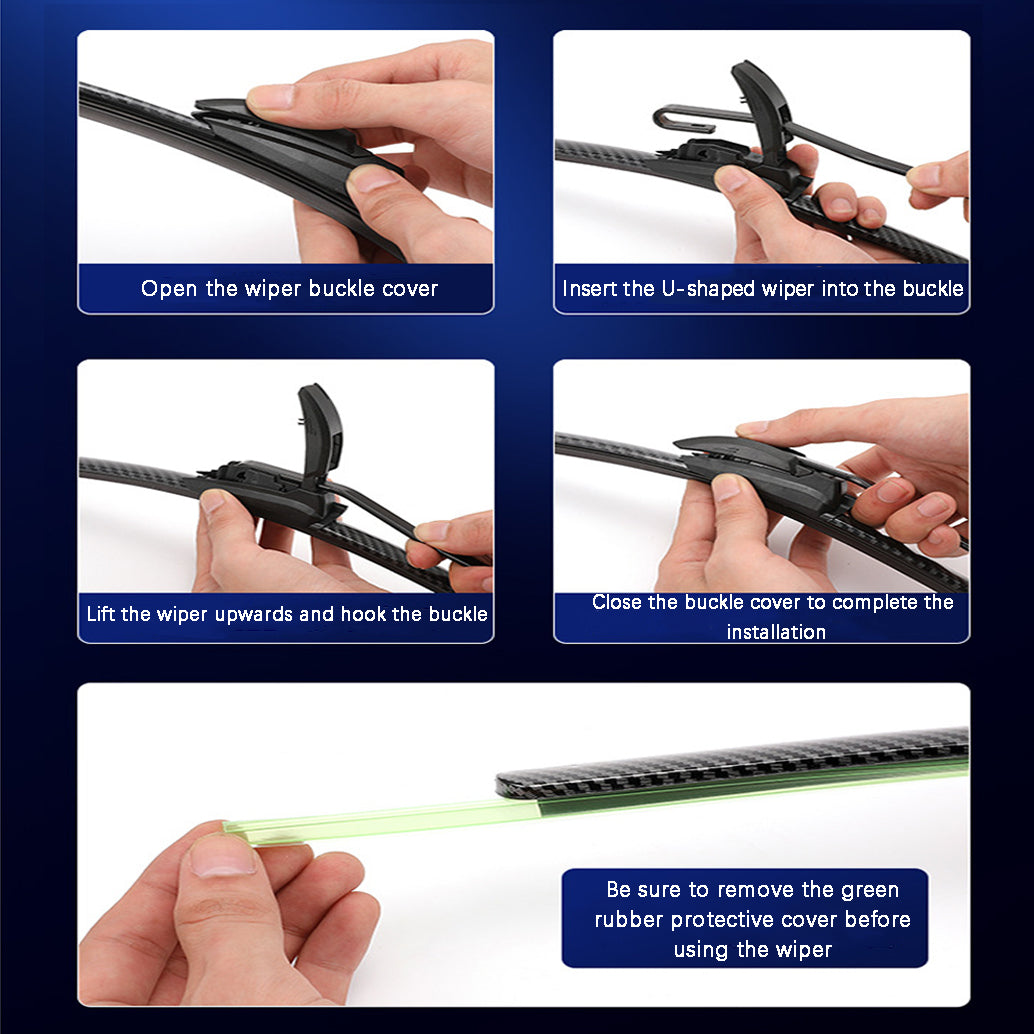 Open the wiper buckle cover

Insert the U-shaped wiper into the buckle

Lift the wiper upwards and hook the buckle

Close the buckle cover to complete the installation

Be sure to remove the green rubber protective cover before using the wiper