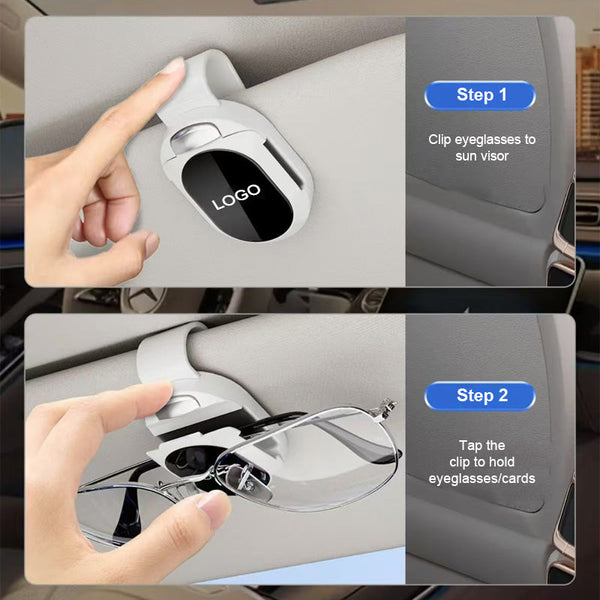 LOGO

Step 1

Clip eyeglasses to sun visor

Step 2

Tap the clip to hold eyeglasses/cards